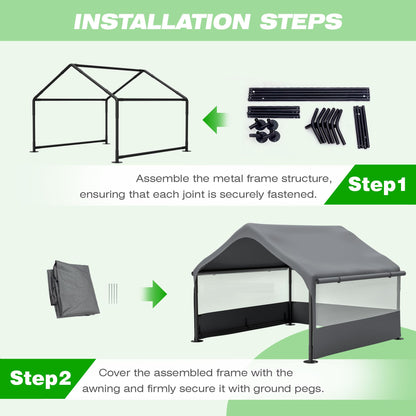 INSTALLATION STEPS

Assemble the metal frame structure, ensuring that each joint is securely fastened.

Step1

Step2

Cover the assembled frame with the awning and firmly secure it with ground pegs.